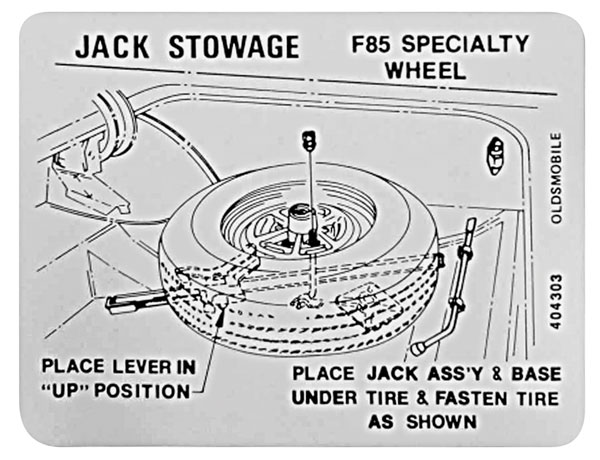 JACK STOWAGE

F85 SPECIALTY WHEEL

OLDSMOBILE

404303

PLACE LEVER IN "UP" POSITION

PLACE JACK ASS'Y & BASE UNDER TIRE & FASTEN TIRE AS SHOWN