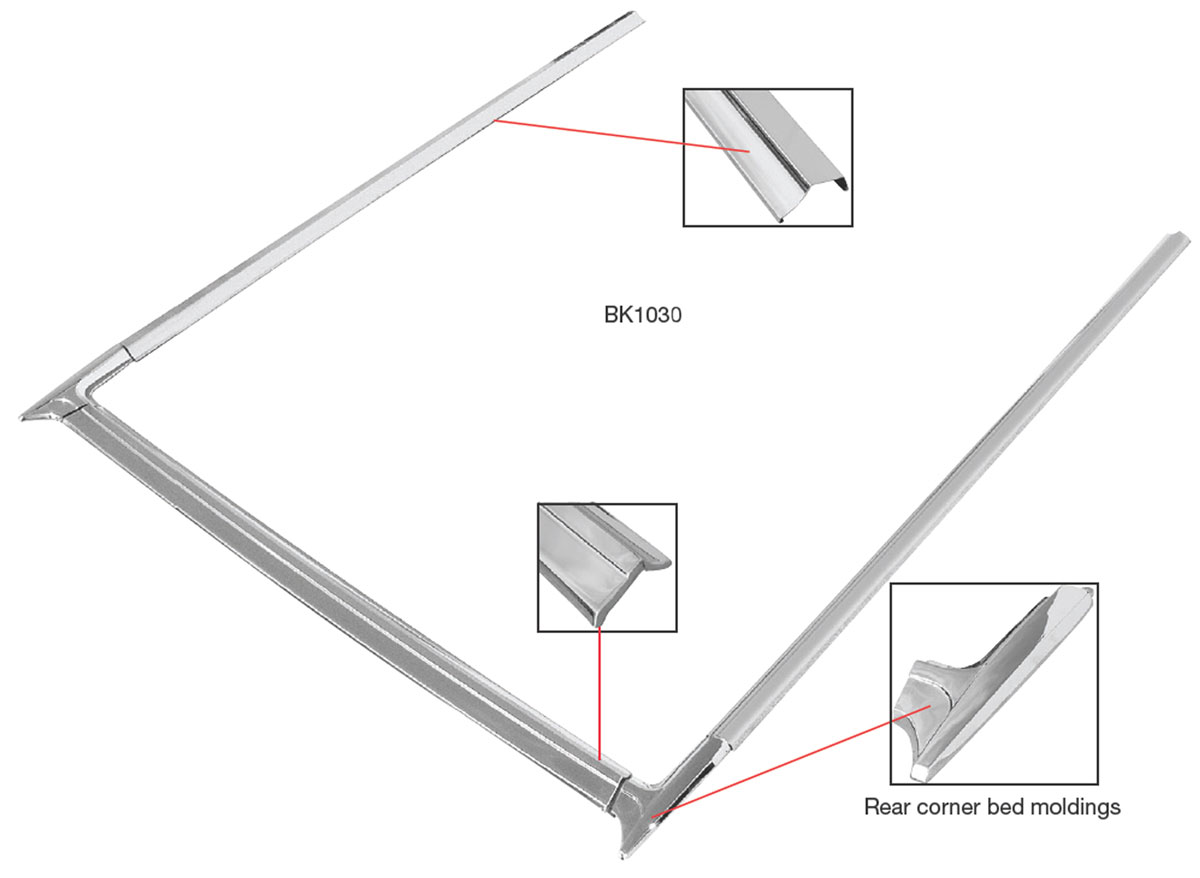 BK1030

Rear corner bed moldings