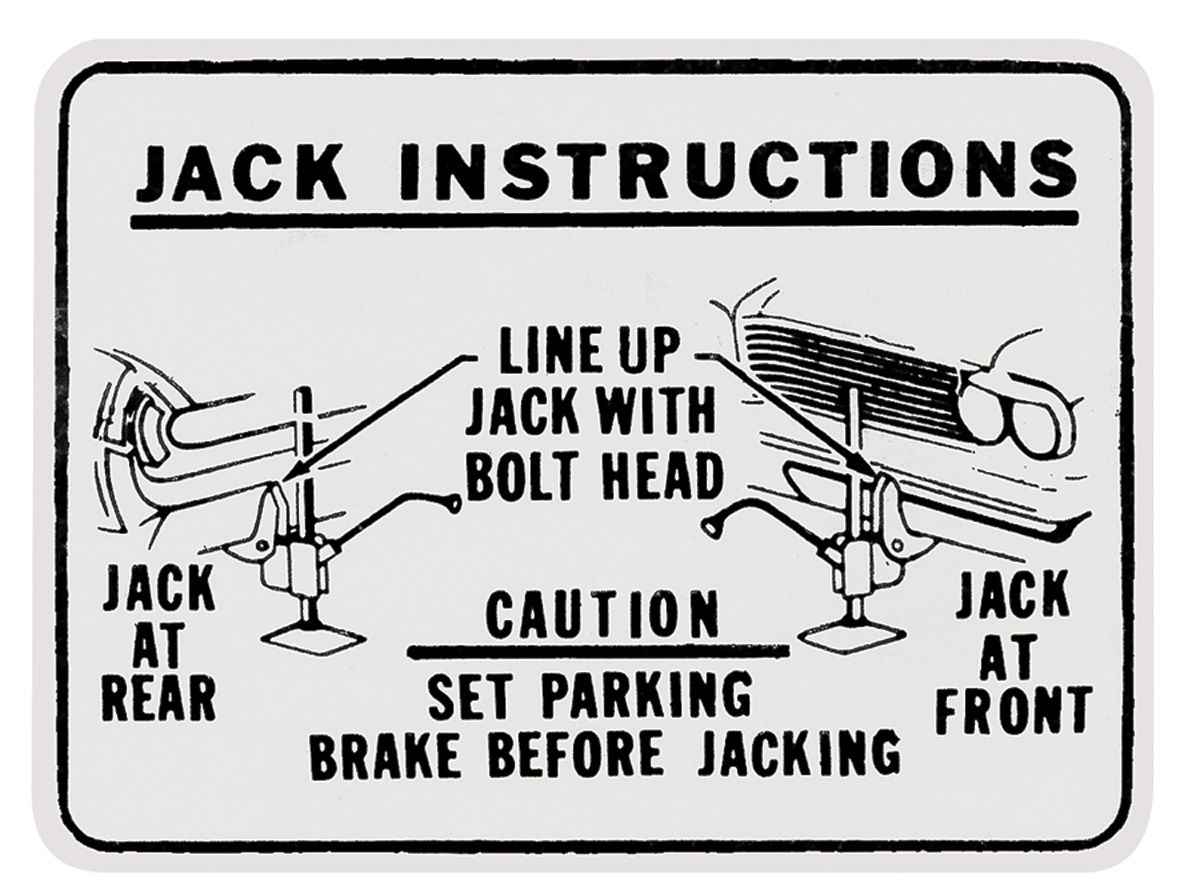 JACK INSTRUCTIONS

LINE UP JACK WITH BOLT HEAD

JACK AT REAR

CAUTION

SET PARKING BRAKE BEFORE JACKING

JACK AT FRONT